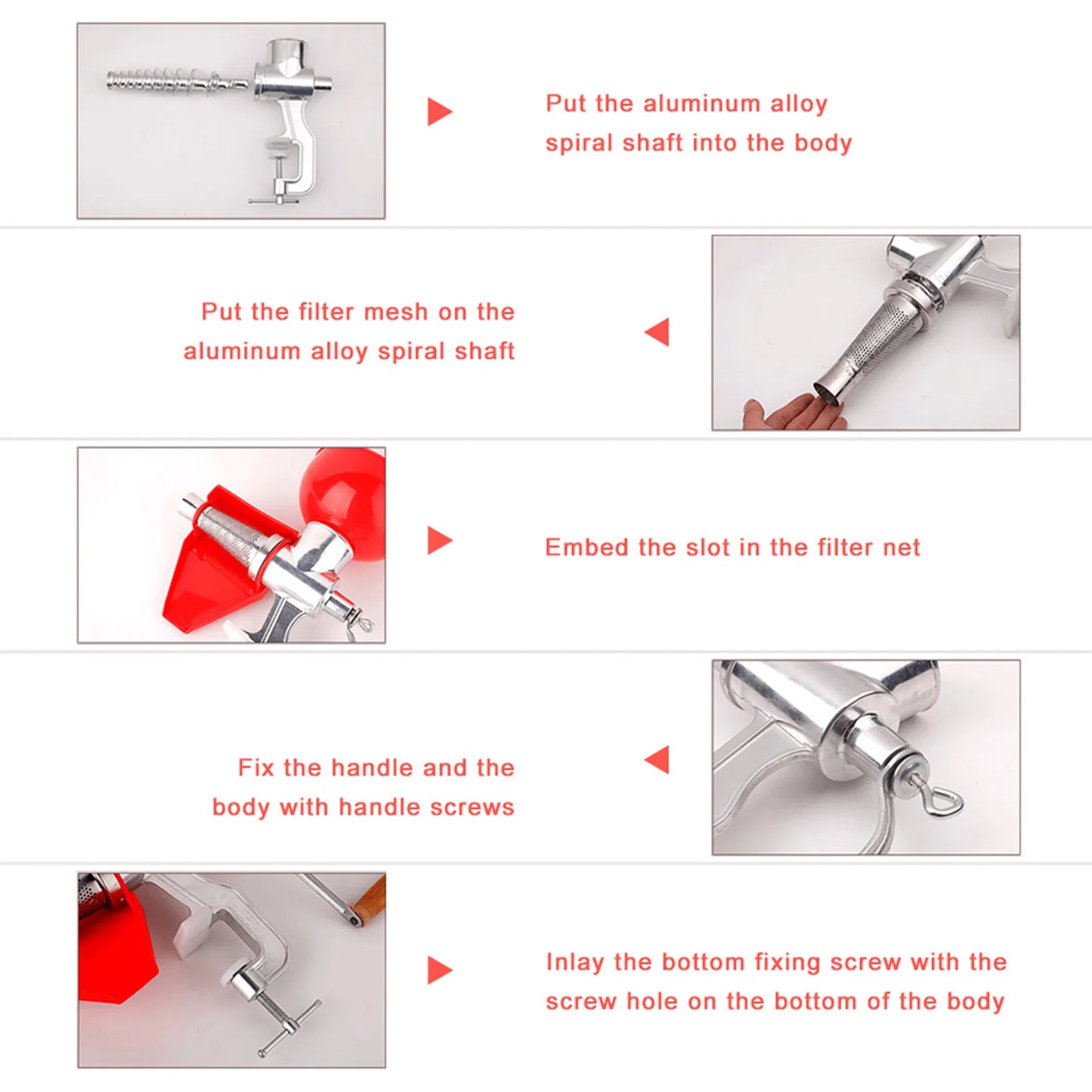 Put the aluminum alloy spiral shaft into the body

Put the filter mesh on the aluminum alloy spiral shaft

Embed the slot in the filter net

Fix the handle and the body with handle screws

Inlay the bottom fixing screw with the screw hole on the bottom of the body