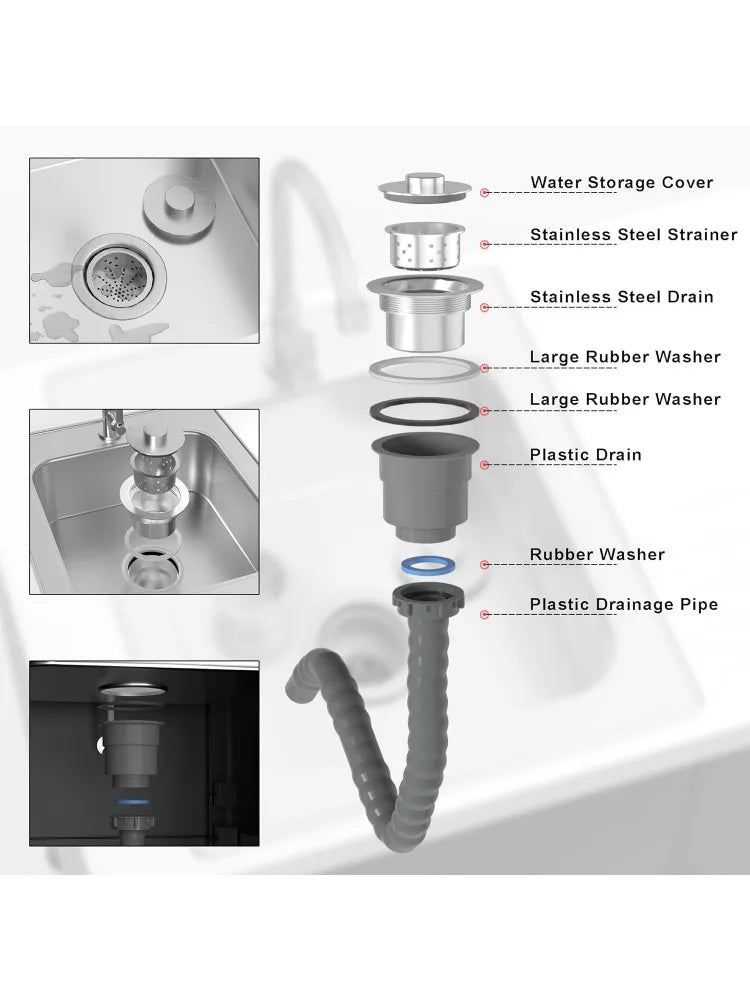 Water Storage Cover
Stainless Steel Strainer
Stainless Steel Drain
Large Rubber Washer
Large Rubber Washer
Plastic Drain
Rubber Washer
Plastic Drainage Pipe