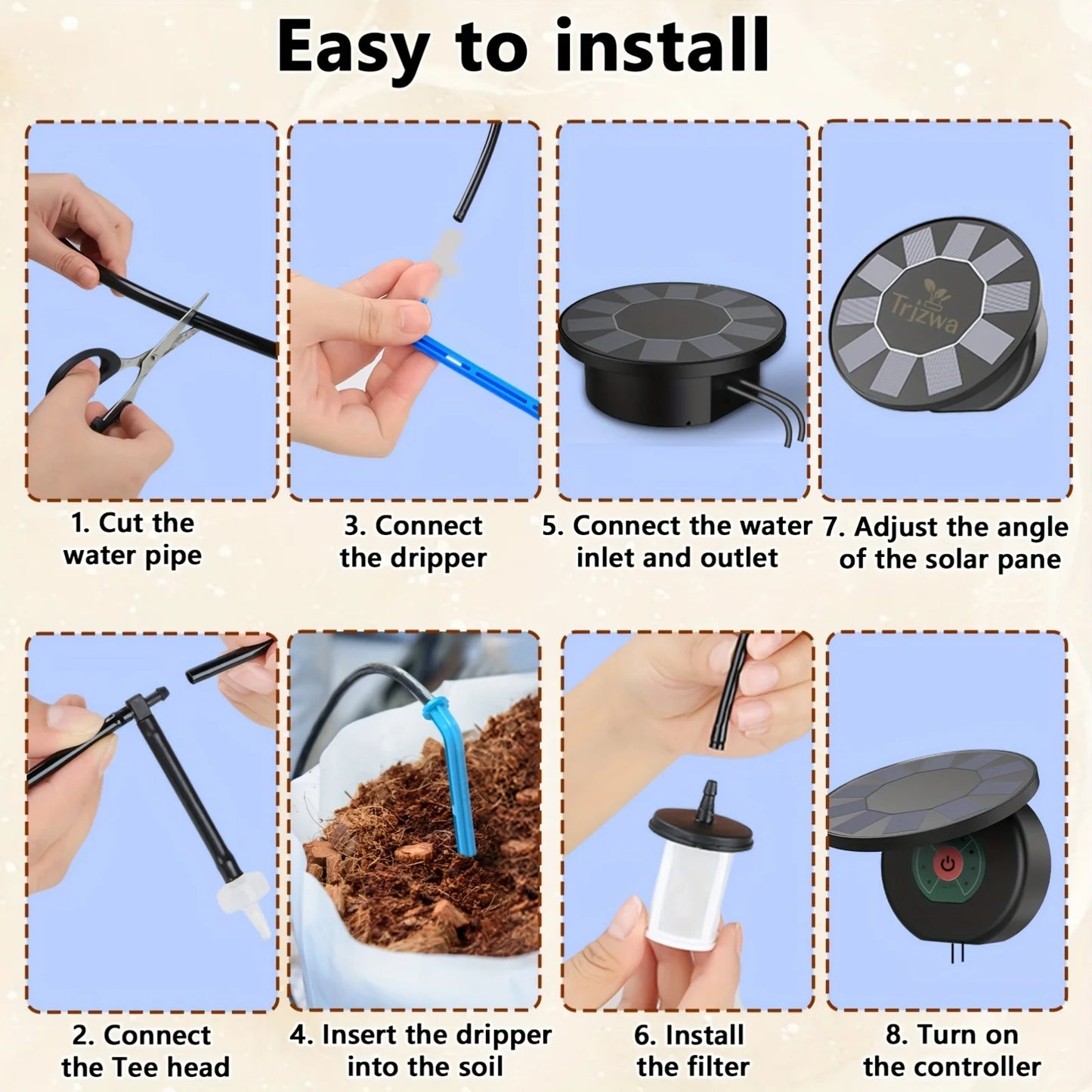 Easy to install

Trizwa

1. Cut the water pipe

3. Connect the dripper

5. Connect the water inlet and outlet

7. Adjust the angle of the solar pane

2. Connect the Tee head

4. Insert the dripper into the soil

6. Install the filter

8. Turn on the controller