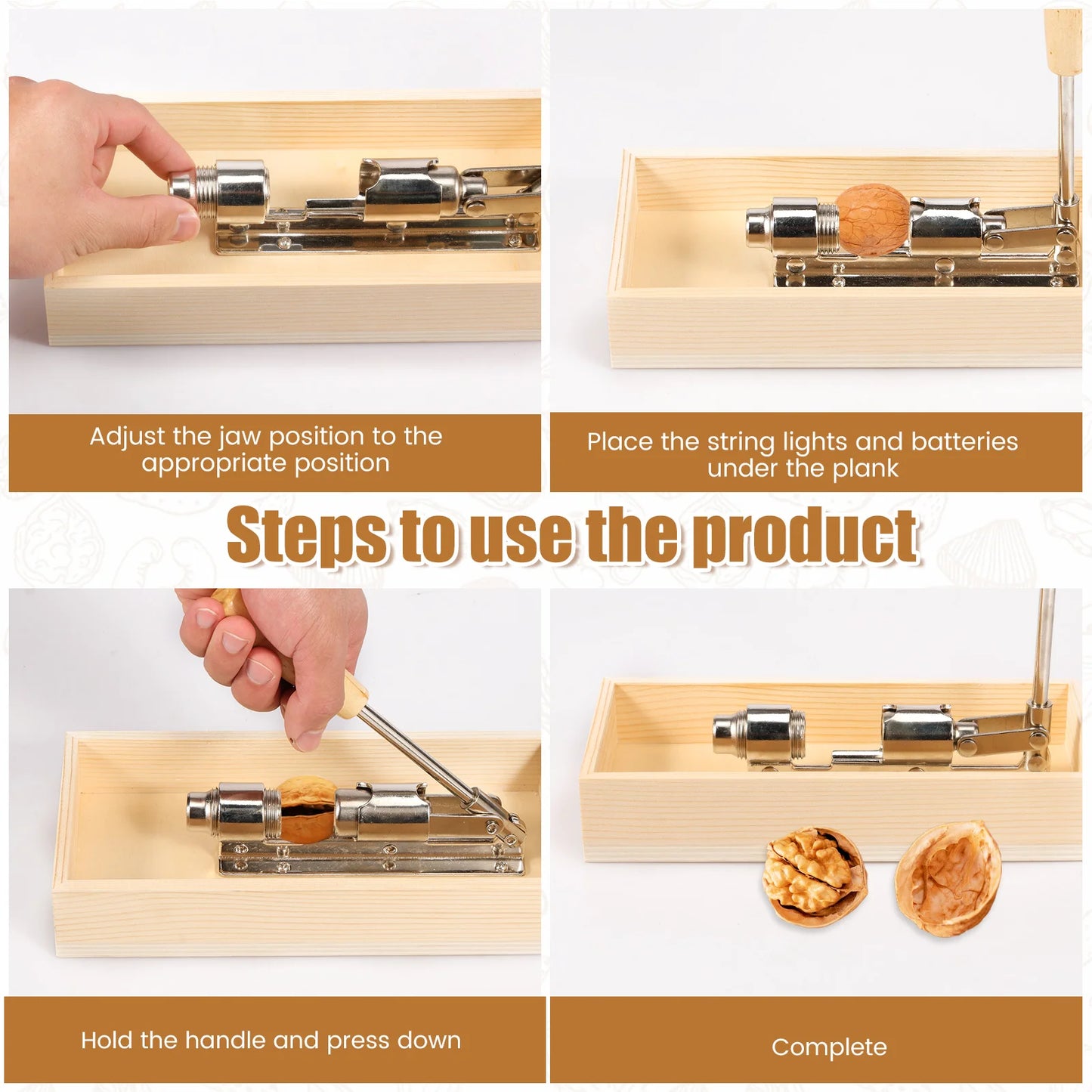 Adjust the jaw position to the appropriate position

Place the string lights and batteries under the plank

Steps to use the product

Hold the handle and press down

Complete