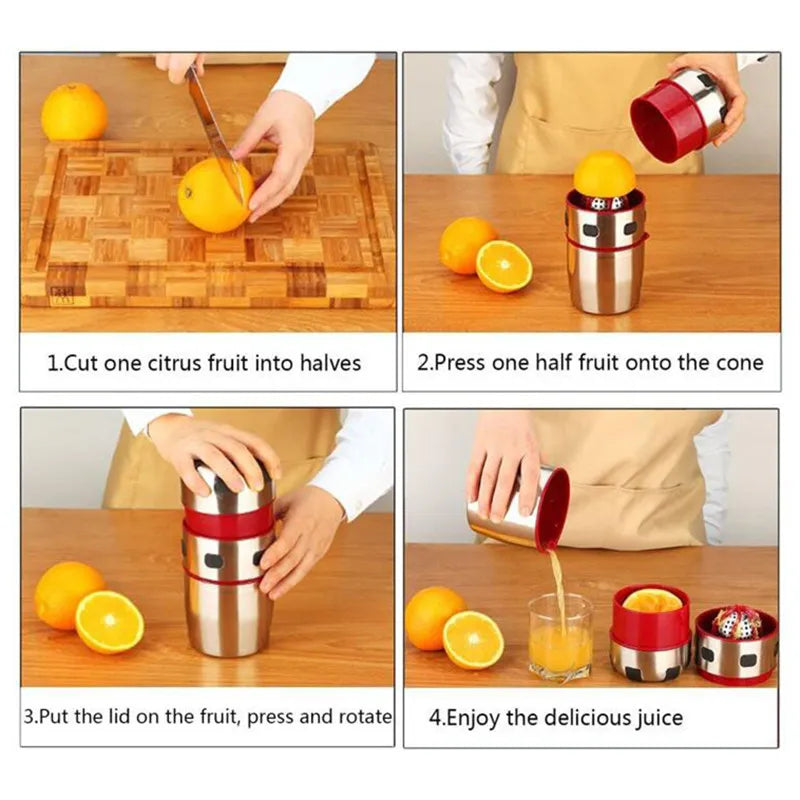 1.Cut one citrus fruit into halves

2.Press one half fruit onto the cone

3.Put the lid on the fruit, press and rotate

4.Enjoy the delicious juice