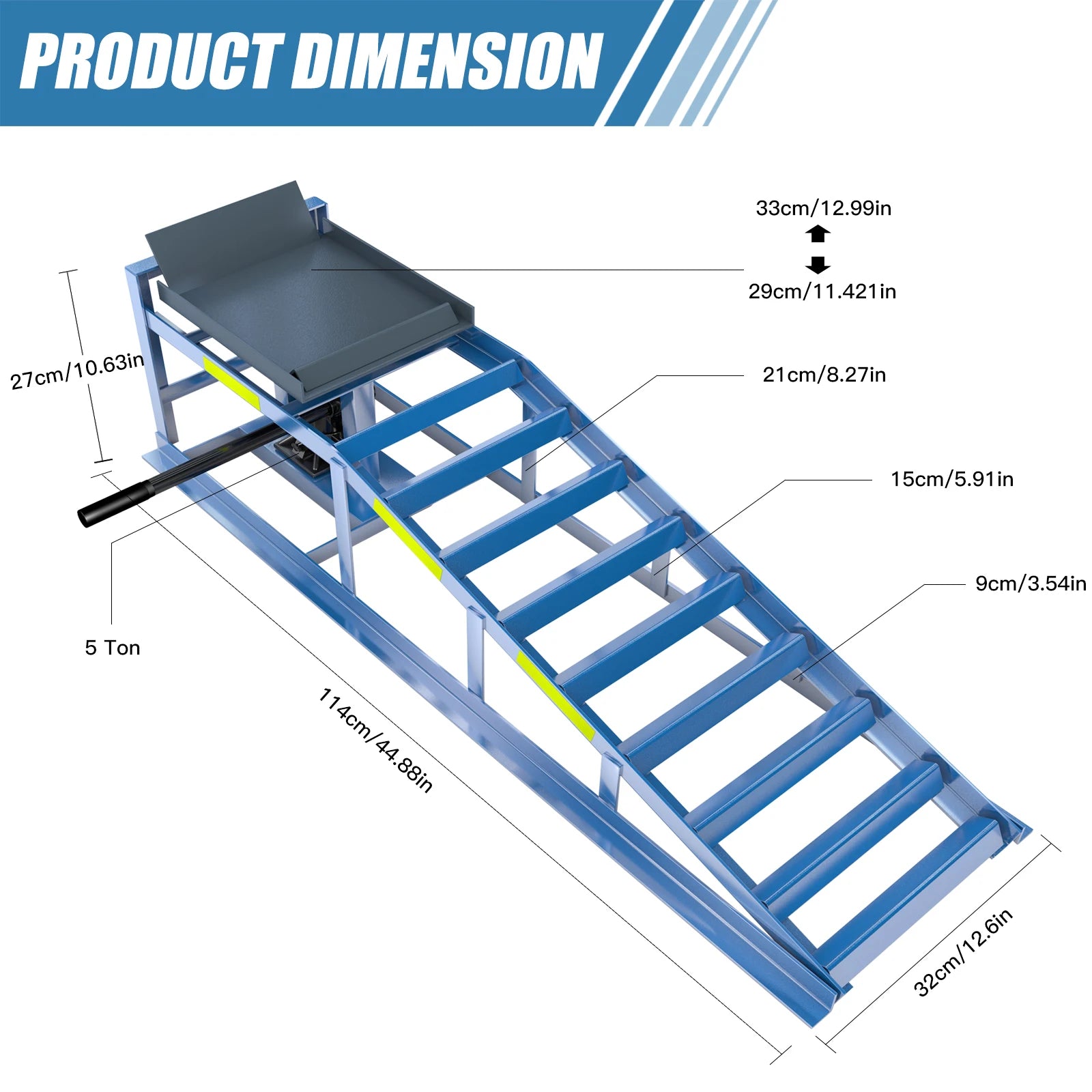 PRODUCT DIMENSION

33cm/12.99in

29cm/11.421in

27cm/10.63in

21cm/8.27in

15cm/5.91in

9cm/3.54in

5 Ton

114cm/44.88in

32cm/12.6in