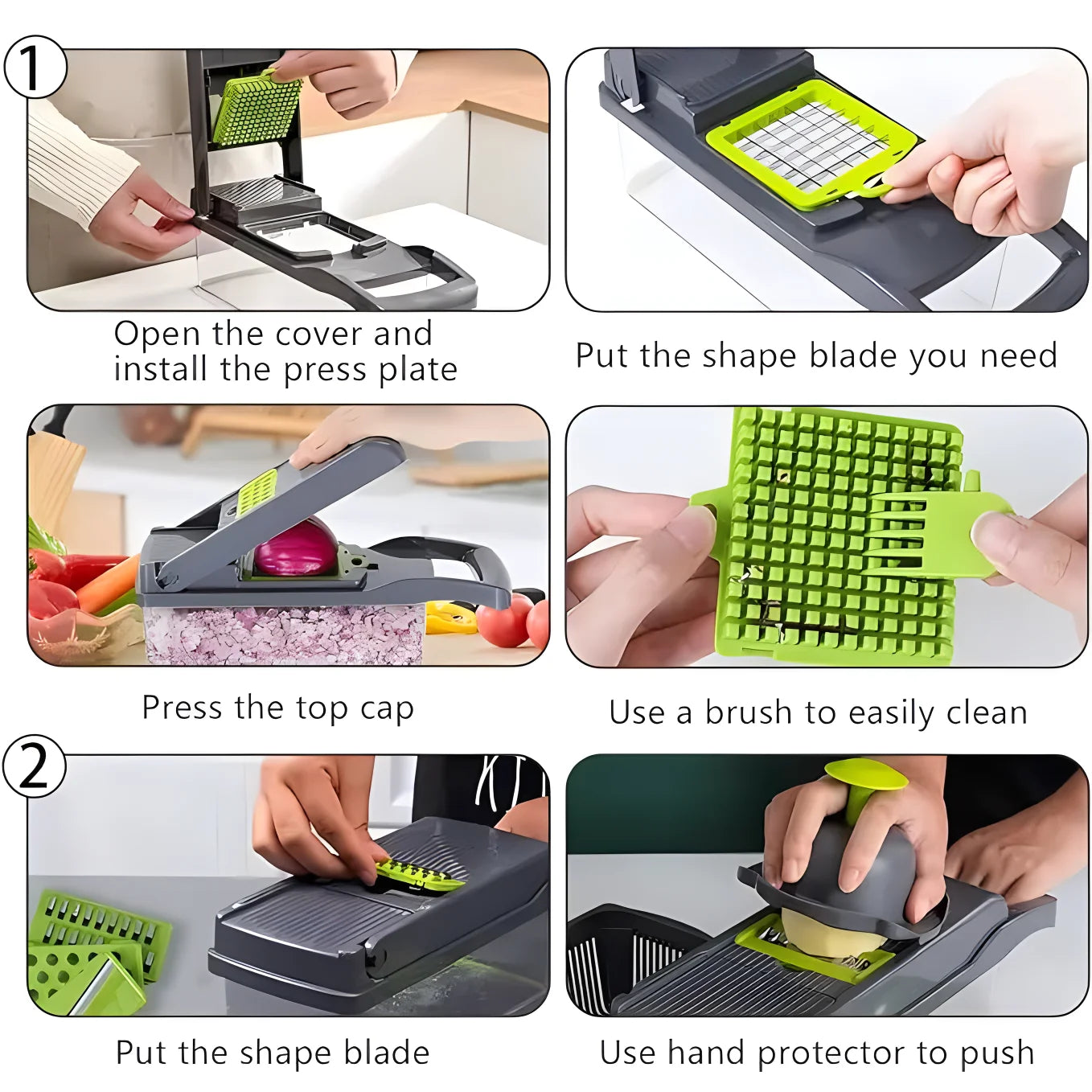 1

Open the cover and install the press plate

Put the shape blade you need

Press the top cap

Use a brush to easily clean

2

Put the shape blade

Use hand protector to push