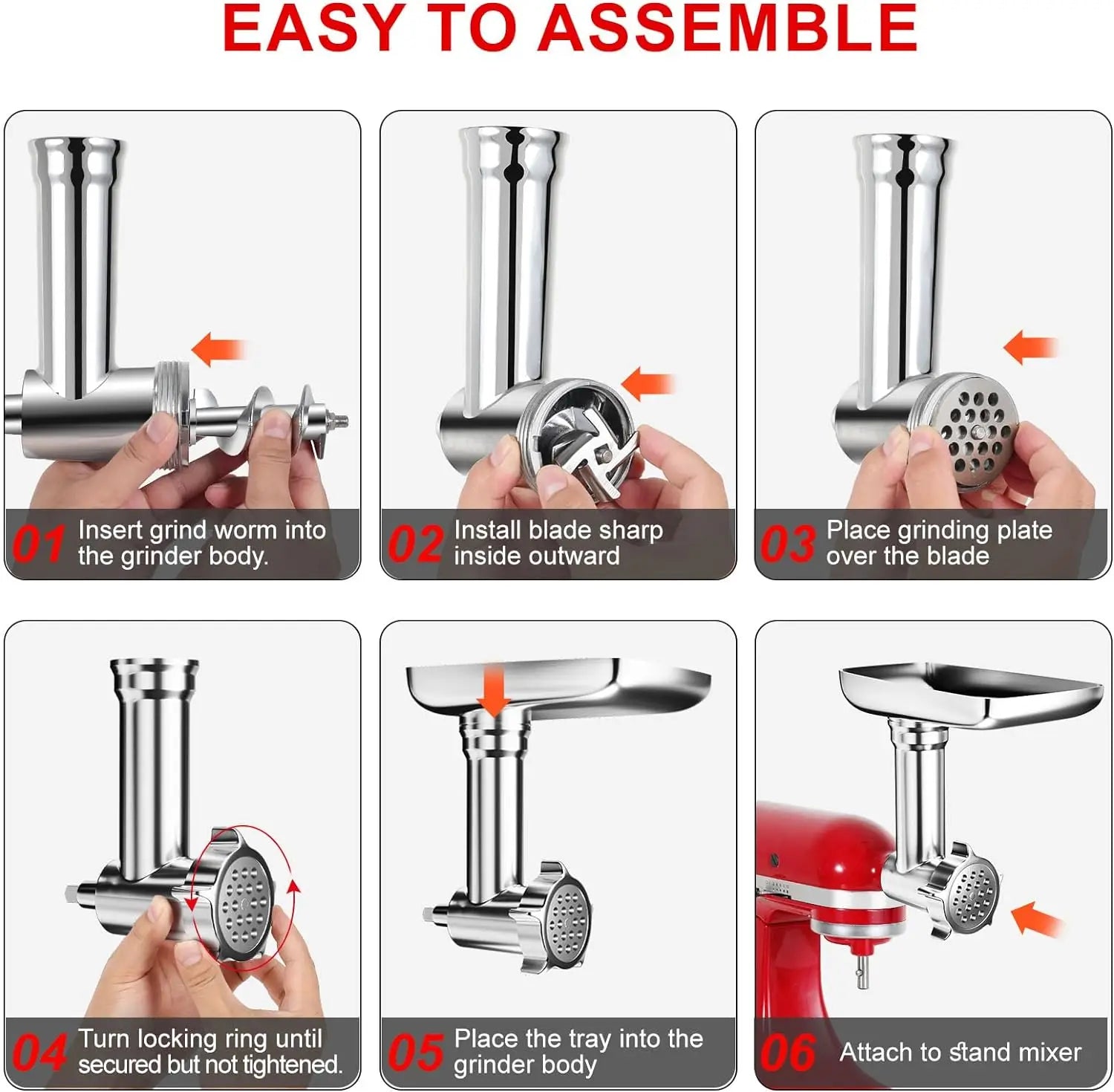 EASY TO ASSEMBLE

01 Insert grind worm into the grinder body.

02 Install blade sharp inside outward

03 Place grinding plate over the blade

04 Turn locking ring until secured but not tightened.

05 Place the tray into the grinder body

06 Attach to stand mixer