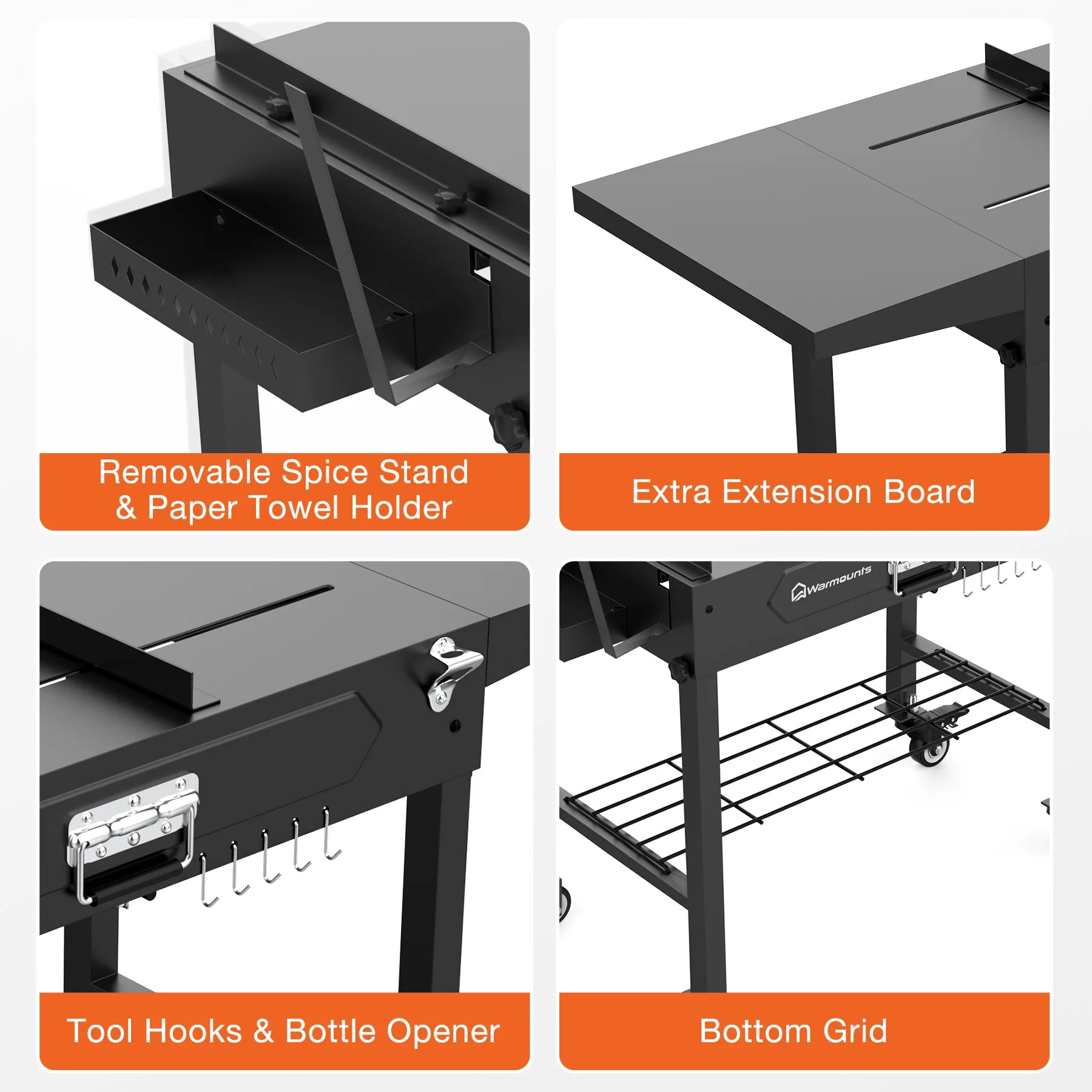 Removable Spice Stand & Paper Towel Holder

Extra Extension Board

Tool Hooks & Bottle Opener

Warmounts

Bottom Grid