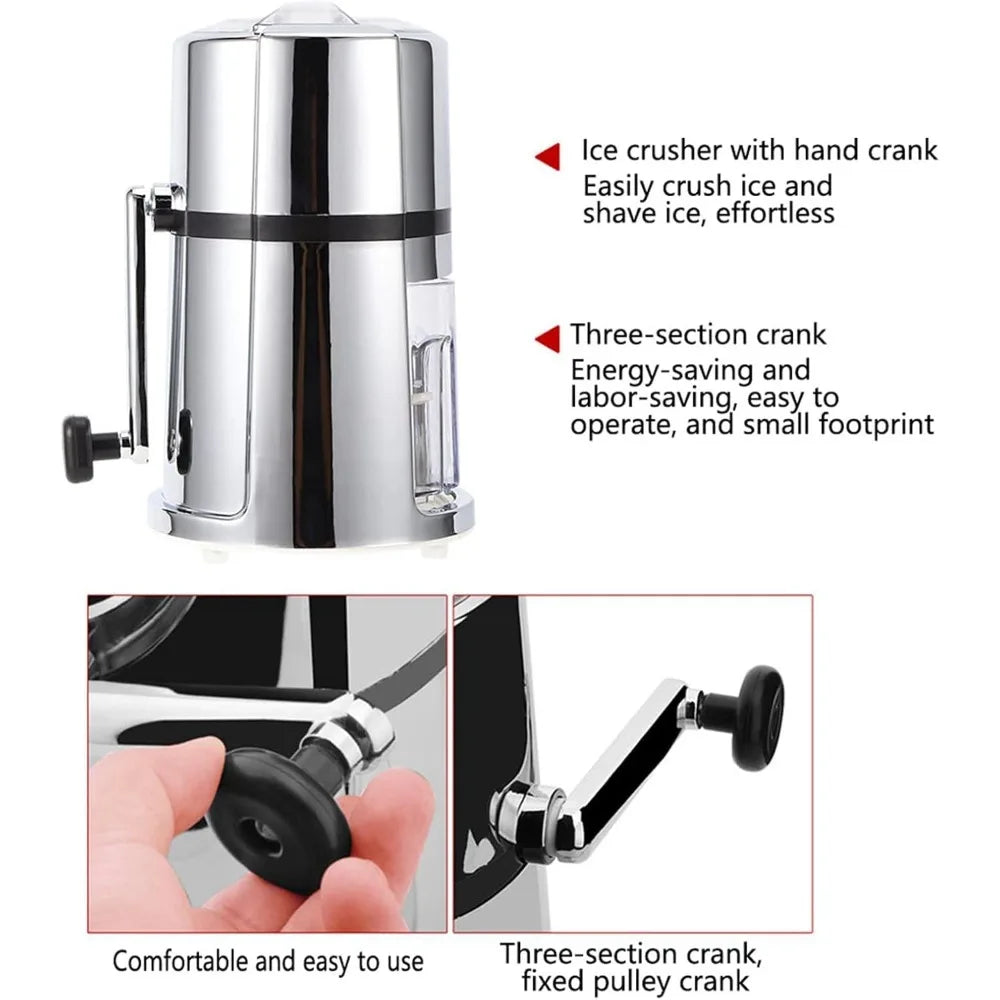 Ice crusher with hand crank
Easily crush ice and shave ice, effortless

Three-section crank
Energy-saving and labor-saving, easy to operate, and small footprint

Comfortable and easy to use

Three-section crank, fixed pulley crank