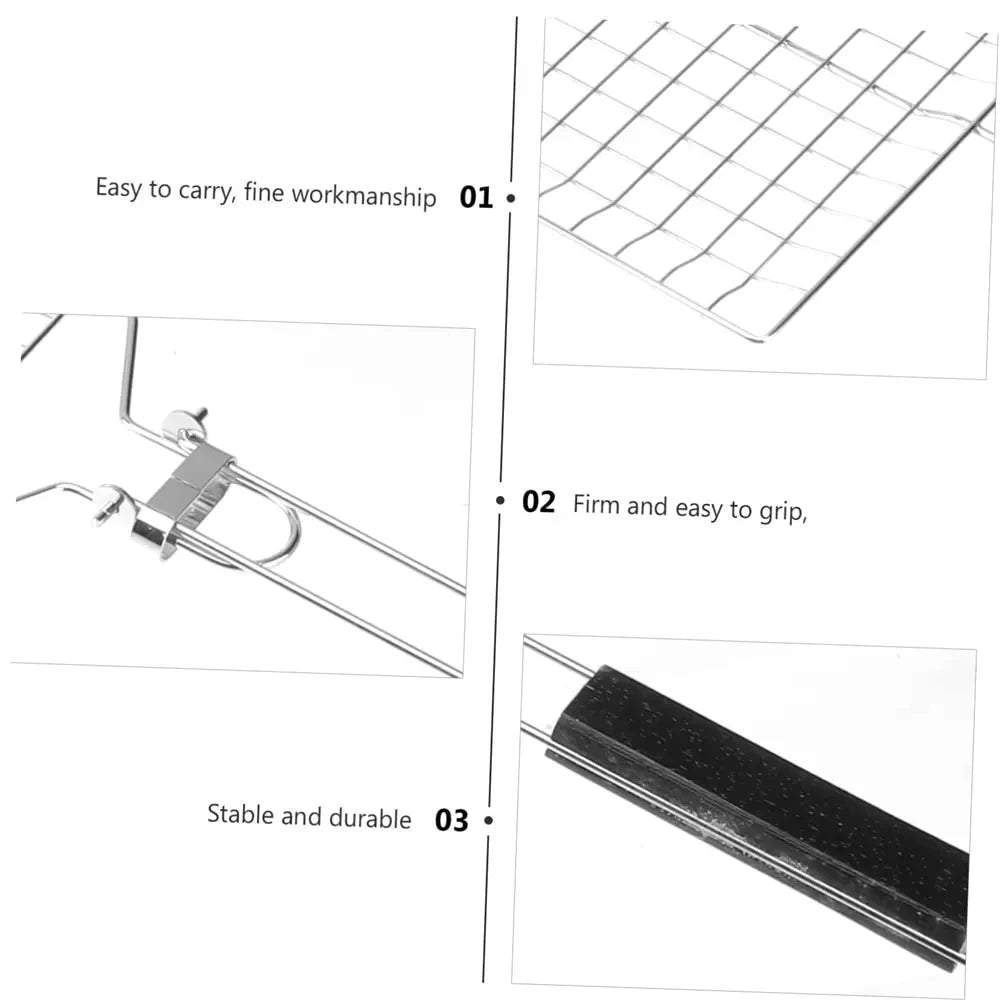 Easy to carry, fine workmanship 01

02 Firm and easy to grip,

Stable and durable 03