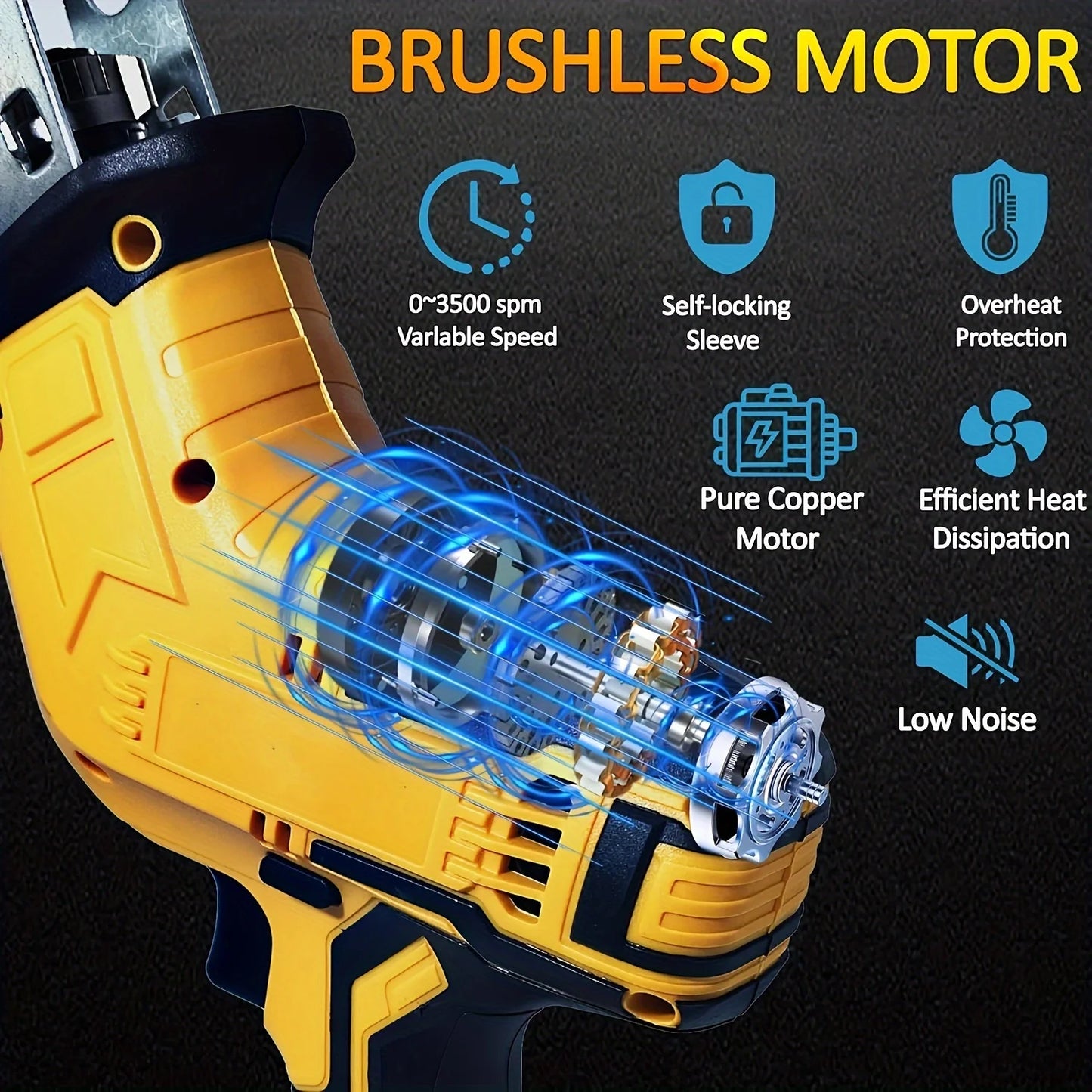 BRUSHLESS MOTOR

0~3500 spm
Varlable Speed

Self-locking
Sleeve

Overheat
Protection

Pure Copper
Motor

Efficient Heat
Dissipation

Low Noise