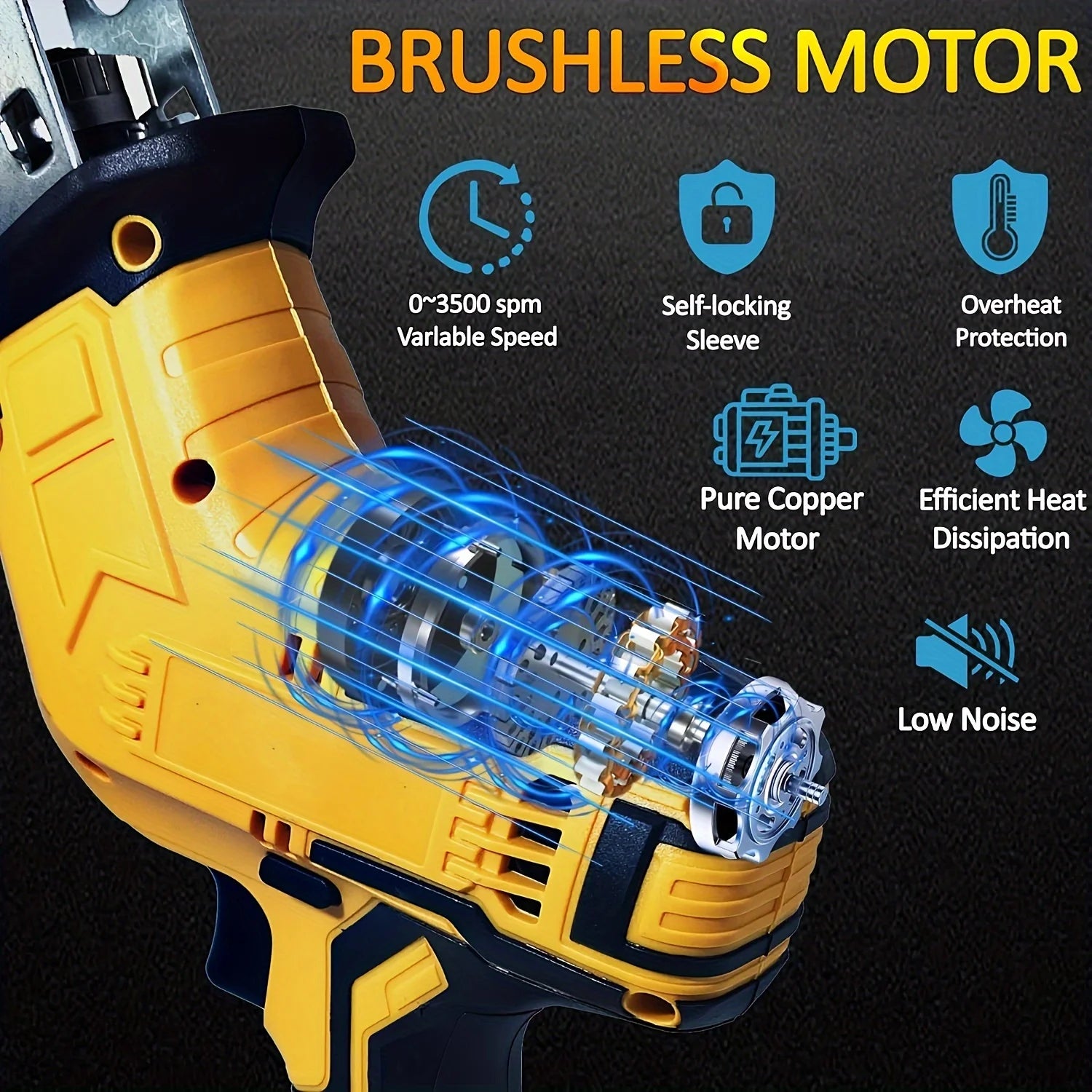 BRUSHLESS MOTOR

0~3500 spm
Varlable Speed

Self-locking
Sleeve

Overheat
Protection

Pure Copper
Motor

Efficient Heat
Dissipation

Low Noise