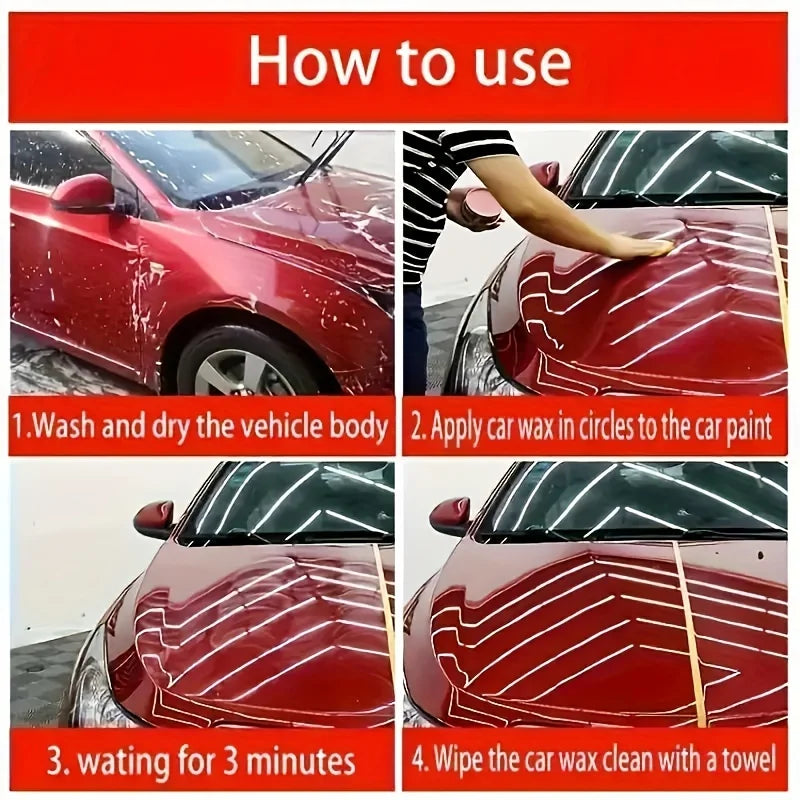 How to use

1.Wash and dry the vehicle body

2. Apply car wax in circles to the car paint

3. wating for 3 minutes

4. Wipe the car wax clean with a towel