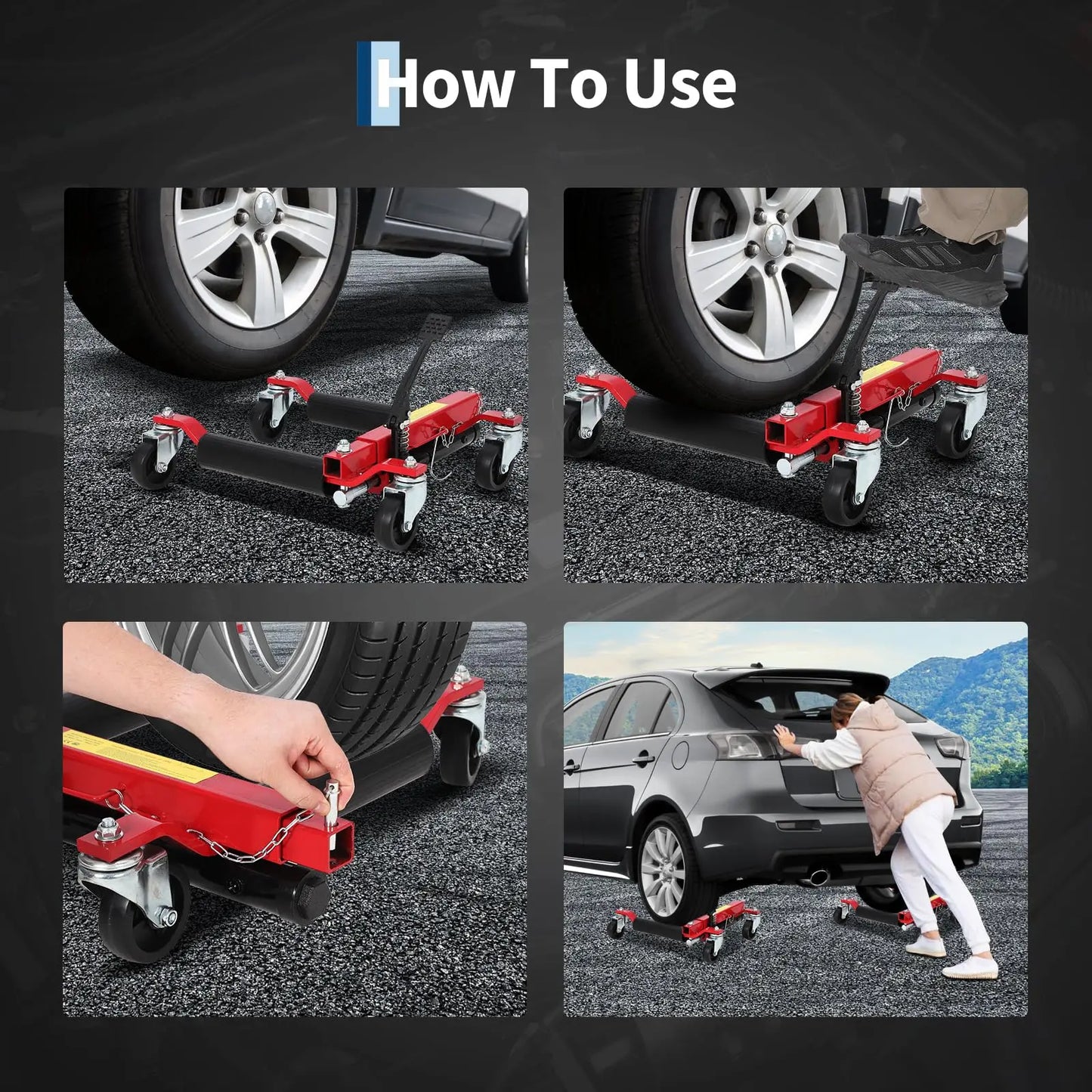 How To Use