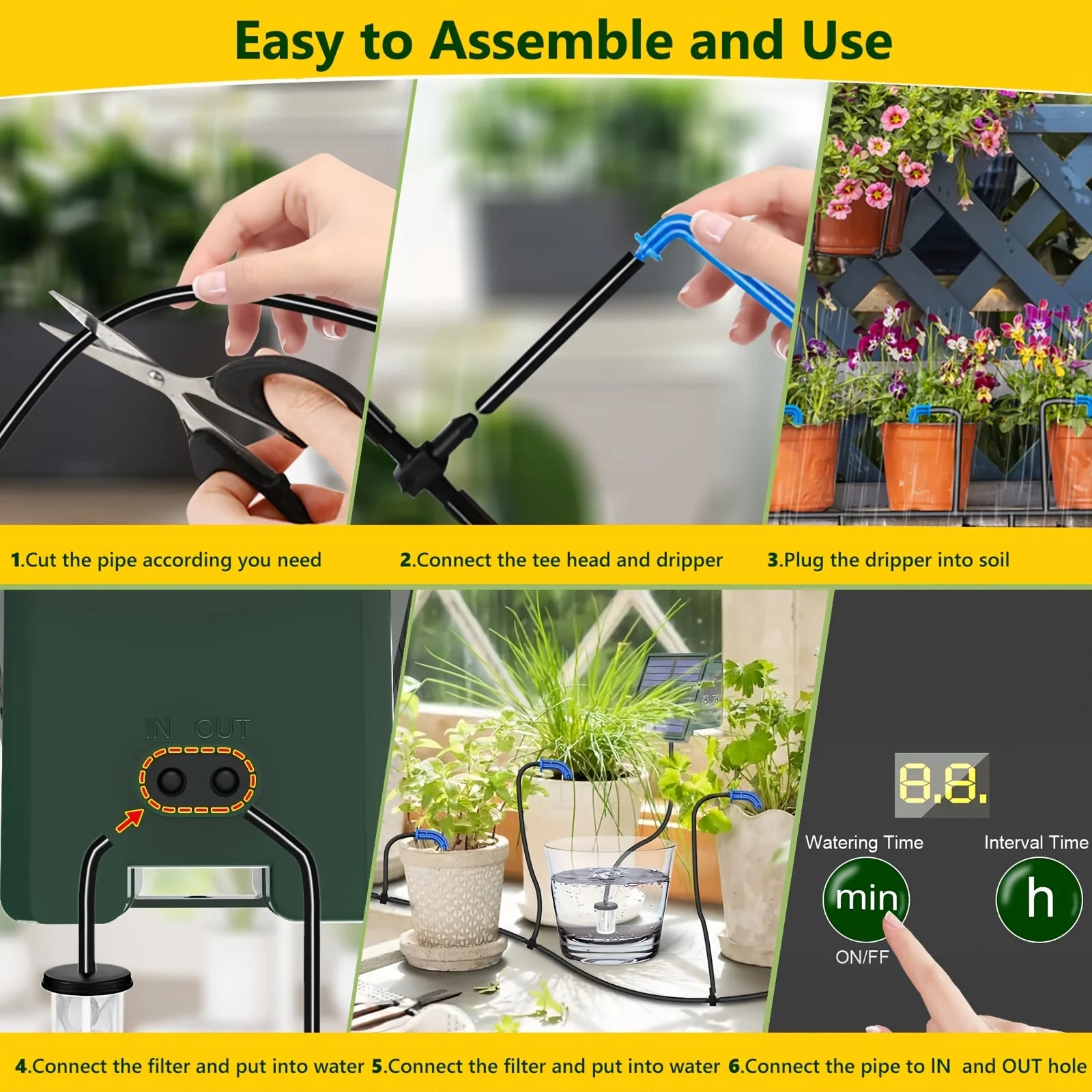 Easy to Assemble and Use

1.Cut the pipe according you need

2.Connect the tee head and dripper

3.Plug the dripper into soil

IN OUT

8.8.

Watering Time

Interval Time

min

h

ON/FF

4.Connect the filter and put into water

5.Connect the filter and put into water

6.Connect the pipe to IN and OUT hole